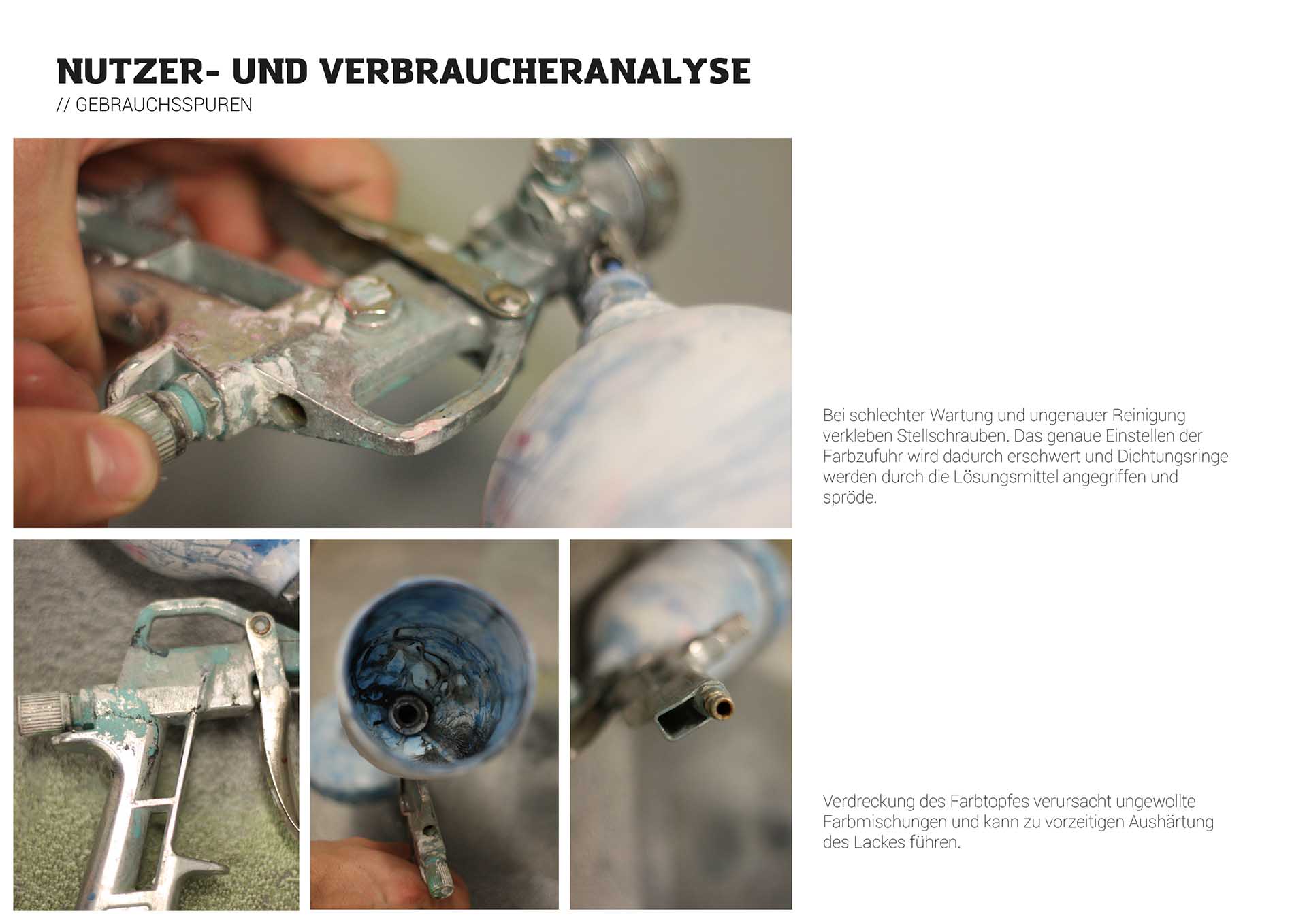 NUTZER- UND VERBRAUCHERANALYSE
// GEBRAUCHSSPUREN

Bei schlechter Wartung und ungenauer Reinigung verkleben Stellschrauben. Das genaue Einstellen der Farbzufuhr wird dadurch erschwert und Dichtungsringe werden durch die Lösungsmittel angegriffen und spröde.

Verdreckung des Farbtopfes verursacht ungewollte Farbmischungen und kann zu vorzeitigen Aushärtung des Lackes führen.